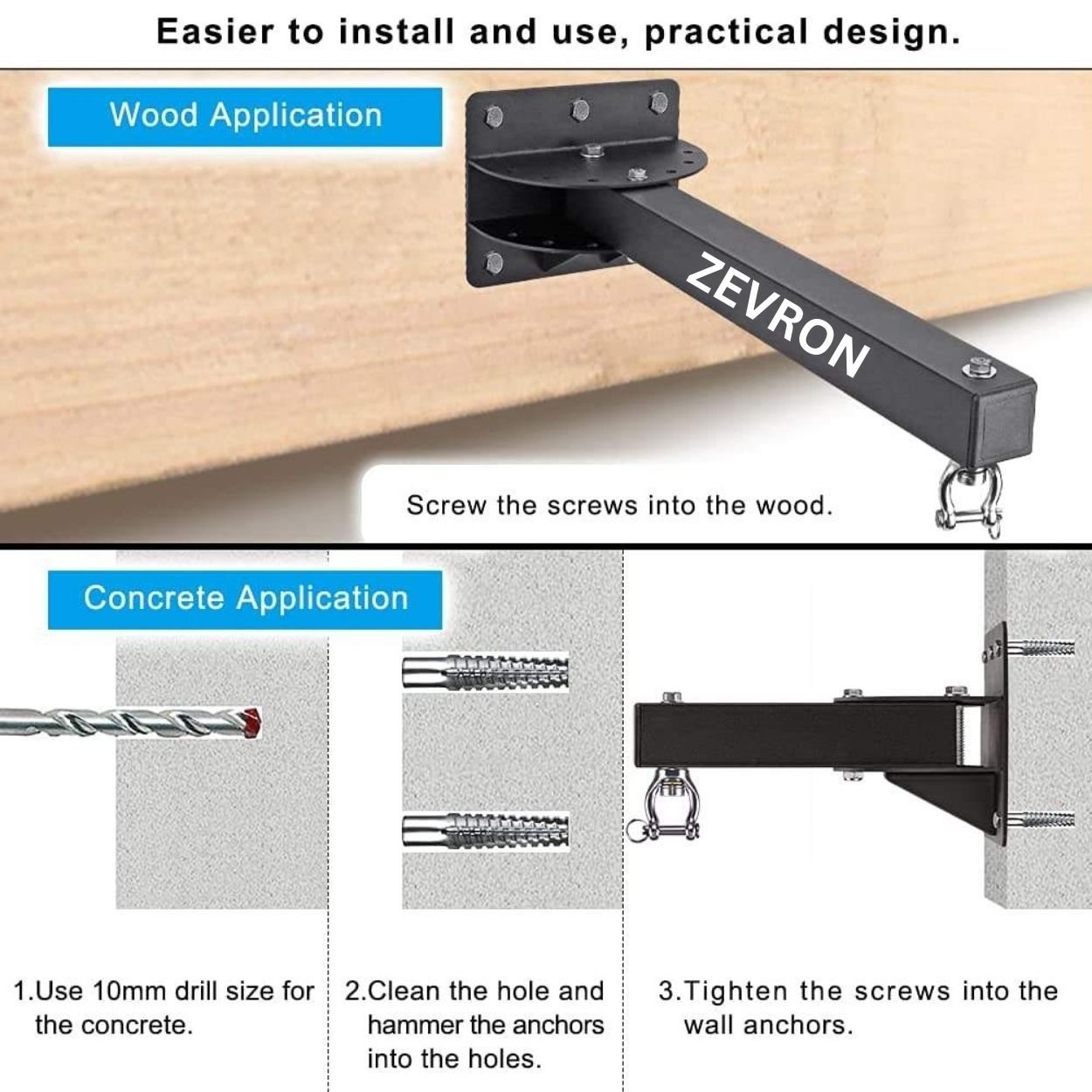 Easier to install and use, practical design.

Wood Application

ZEVRON

Screw the screws into the wood.

Concrete Application

1.Use 10mm drill size for the concrete.

2.Clean the hole and hammer the anchors into the holes.

3.Tighten the screws into the wall anchors.